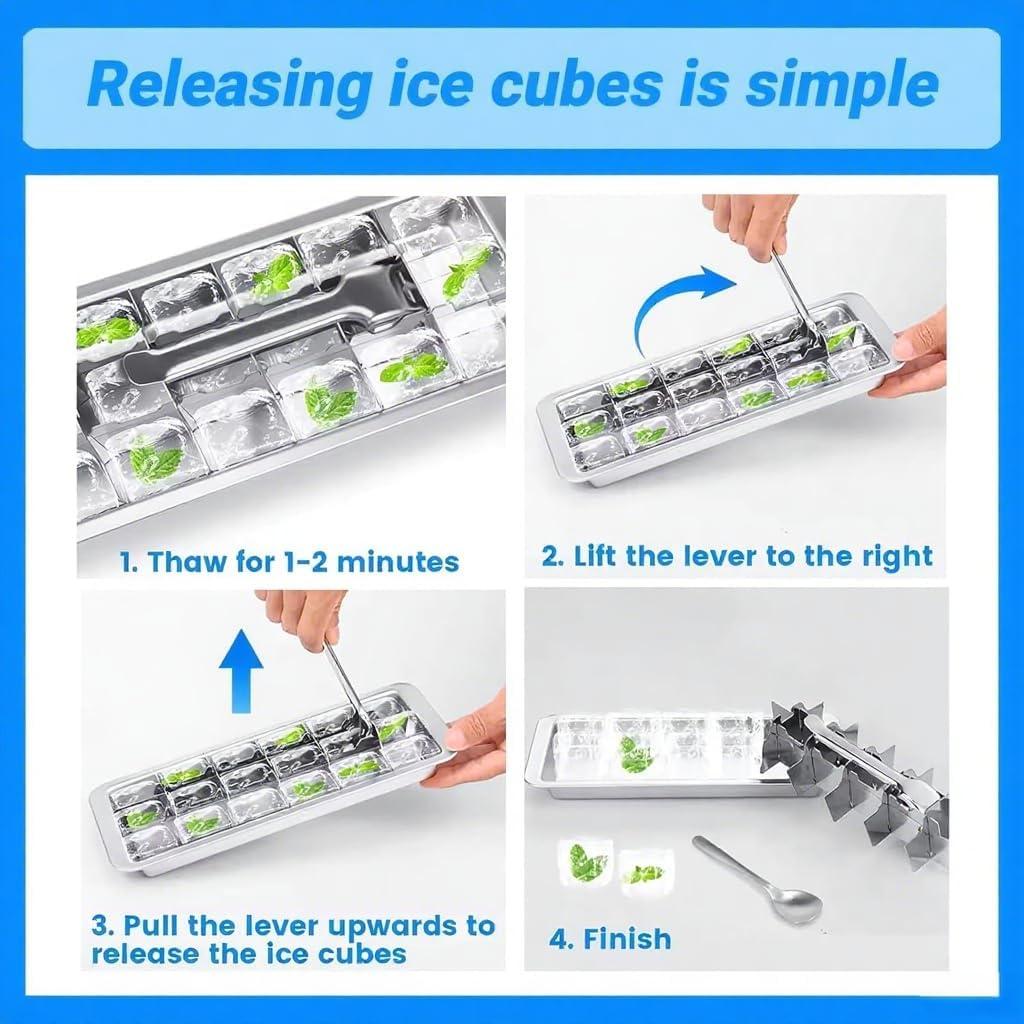 Releasing ice cubes is simple

1. Thaw for 1-2 minutes

2. Lift the lever to the right

3. Pull the lever upwards to release the ice cubes

4. Finish